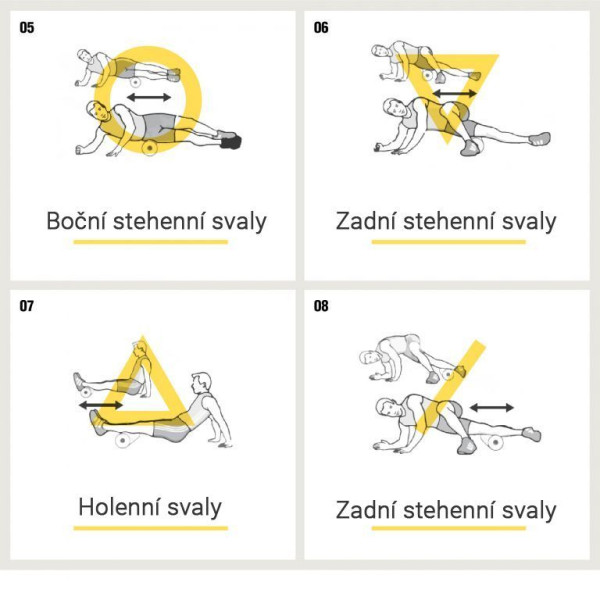 05

Boční stehenní svaly

06

Zadní stehenní svaly

07

Holenní svaly

08

Zadní stehenní svaly